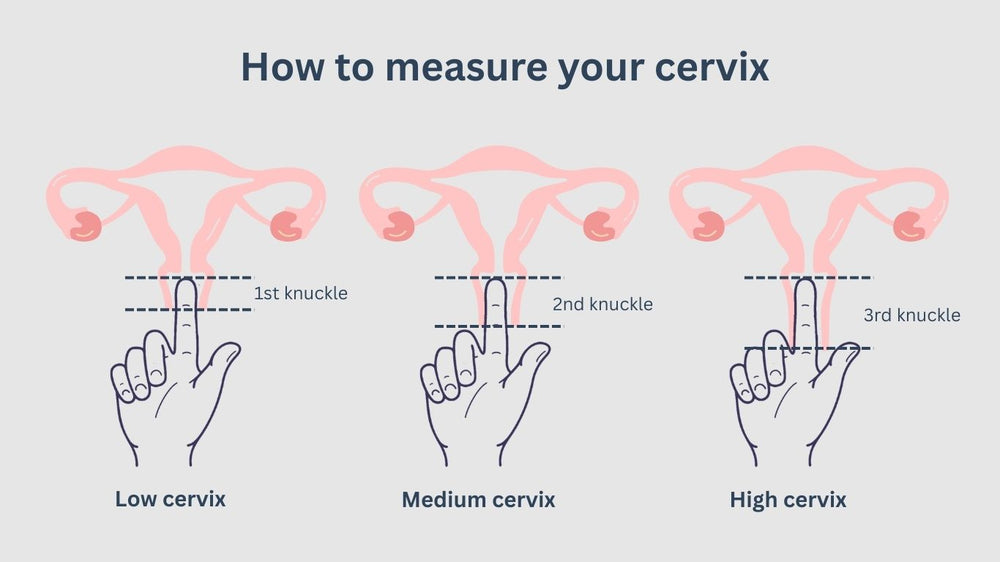 How to measure your cervix

1st knuckle

Low cervix

2nd knuckle

Medium cervix

3rd knuckle

High cervix